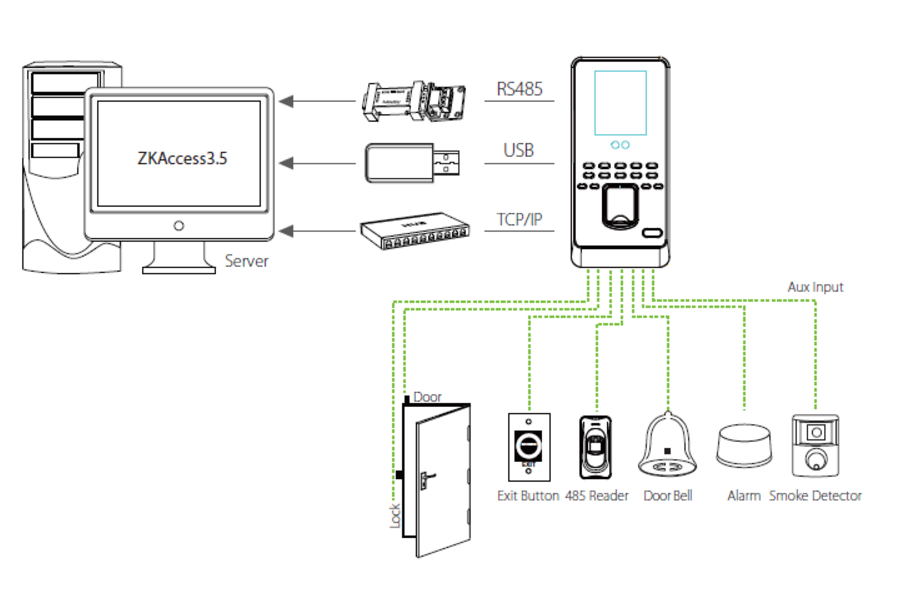 ZKAccess3.5

Server

RS485

USB

TCP/IP

Aux Input

Door

Lock

EXIT

Exit Button

485 Reader

Door Bell

Alarm

Smoke Detector