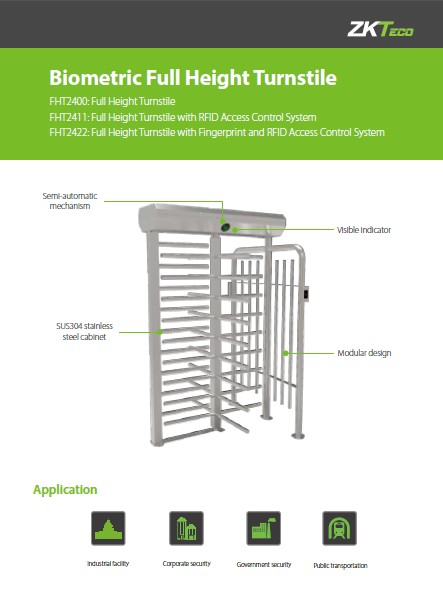 ZKTeco

Biometric Full Height Turnstile

FHT2400: Full Height Turnstile
FHT2411: Full Height Turnstile with RFID Access Control System
FHT2422: Full Height Turnstile with Fingerprint and RFID Access Control System

Semi-automatic mechanism

Visible indicator

SUS304 stainless steel cabinet

Modular design

Application

Industrial facility

Corporate security

Government security

Public transportation