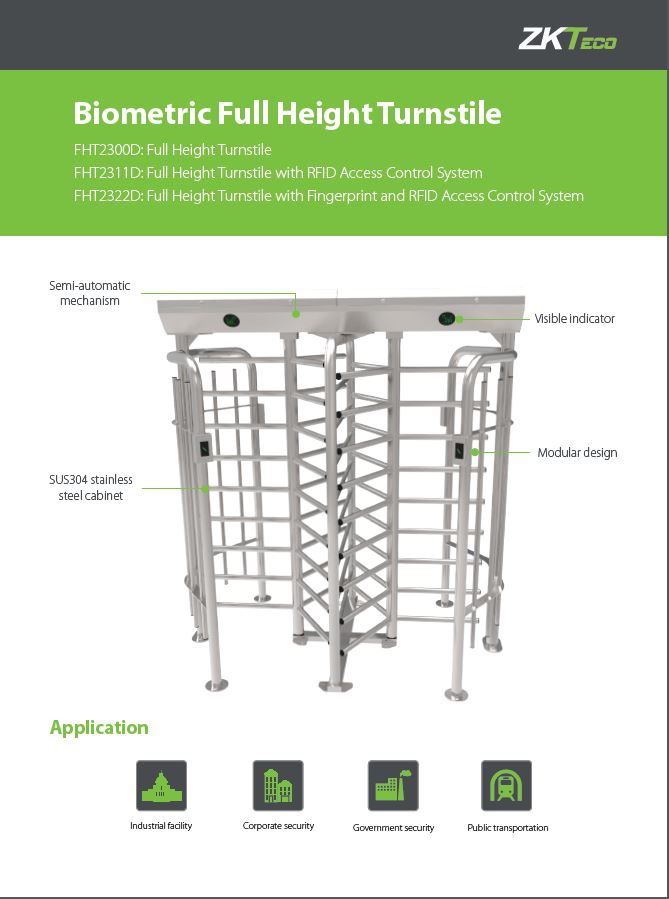 ZKTeco

Biometric Full Height Turnstile

FHT2300D: Full Height Turnstile
FHT2311D: Full Height Turnstile with RFID Access Control System
FHT2322D: Full Height Turnstile with Fingerprint and RFID Access Control System

Semi-automatic mechanism

Visible indicator

Modular design

SUS304 stainless steel cabinet

Application

Industrial facility

Corporate security

Government security

Public transportation