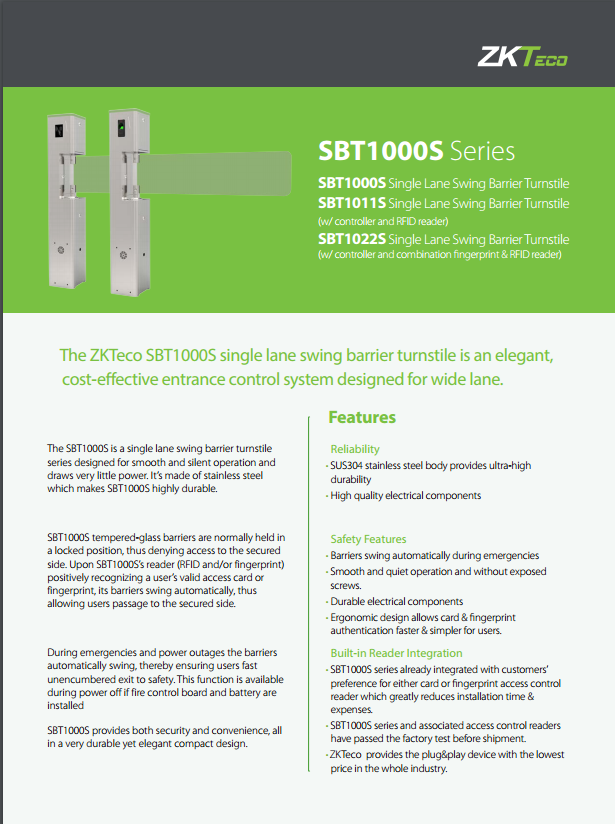 ZKTeco

SBT1000S Series

SBT1000S Single Lane Swing Barrier Turnstile
SBT1011S Single Lane Swing Barrier Turnstile
(w/ controller and RFID reader)
SBT1022S Single Lane Swing Barrier Turnstile
(w/ controller and combination fingerprint & RFID reader)

The ZKTeco SBT1000S single lane swing barrier turnstile is an elegant, cost-effective entrance control system designed for wide lane.

The SBT1000S is a single lane swing barrier turnstile series designed for smooth and silent operation and draws very little power. It's made of stainless steel which makes SBT1000S highly durable.

SBT1000S tempered-glass barriers are normally held in a locked position, thus denying access to the secured side. Upon SBT1000S's reader (RFID and/or fingerprint) positively recognizing a user's valid access card or fingerprint, its barriers swing automatically, thus allowing users passage to the secured side.

During emergencies and power outages the barriers automatically swing, thereby ensuring users fast unencumbered exit to safety. This function is available during power off if fire control board and battery are installed

SBT1000S provides both security and convenience, all in a very durable yet elegant compact design.

Features

Reliability
· SUS304 stainless steel body provides ultra-high durability
· High quality electrical components

Safety Features
· Barriers swing automatically during emergencies
· Smooth and quiet operation and without exposed screws.
· Durable electrical components
· Ergonomic design allows card & fingerprint authentication faster & simpler for users.

Built-in Reader Integration
· SBT1000S series already integrated with customers' preference for either card or fingerprint access control reader which greatly reduces installation time & expenses.
· SBT1000S series and associated access control readers have passed the factory test before shipment.
· ZKTeco provides the plug&play device with the lowest price in the whole industry.