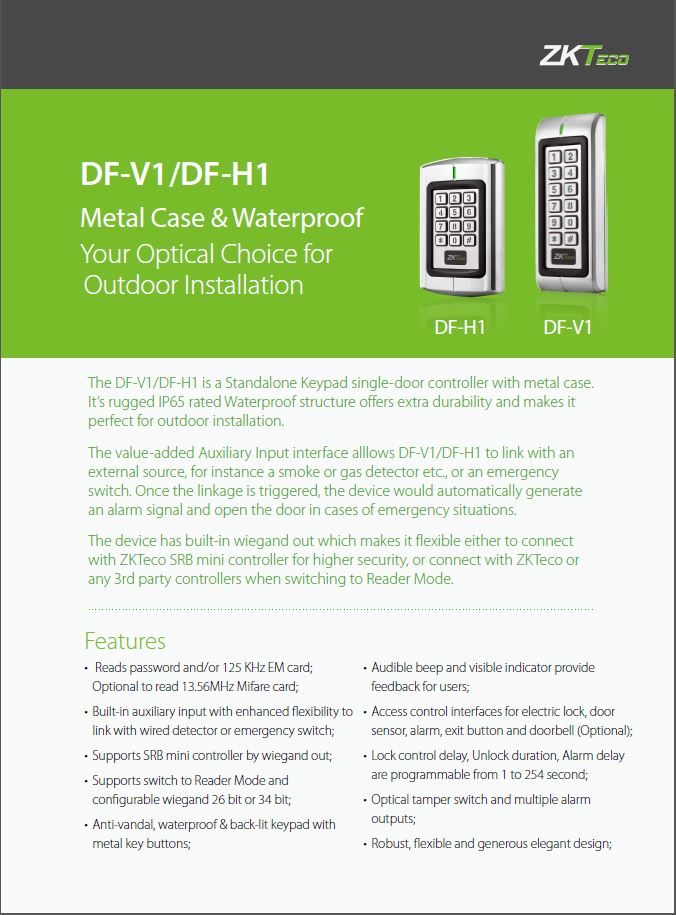 ZKTeco

DF-V1/DF-H1
Metal Case & Waterproof
Your Optical Choice for Outdoor Installation

1 2 3
4 5 6
7 8 9
* 0 #
ZKTeco

1 2
3 4
5 6
7 8
9 0
* #
ZKTeco

DF-H1 DF-V1

The DF-V1/DF-H1 is a Standalone Keypad single-door controller with metal case. It's rugged IP65 rated Waterproof structure offers extra durability and makes it perfect for outdoor installation.

The value-added Auxiliary Input interface alllows DF-V1/DF-H1 to link with an external source, for instance a smoke or gas detector etc., or an emergency switch. Once the linkage is triggered, the device would automatically generate an alarm signal and open the door in cases of emergency situations.

The device has built-in wiegand out which makes it flexible either to connect with ZKTeco SRB mini controller for higher security, or connect with ZKTeco or any 3rd party controllers when switching to Reader Mode.

Features

• Reads password and/or 125 KHz EM card; Optional to read 13.56MHz Mifare card;
• Built-in auxiliary input with enhanced flexibility to link with wired detector or emergency switch;
• Supports SRB mini controller by wiegand out;
• Supports switch to Reader Mode and configurable wiegand 26 bit or 34 bit;
• Anti-vandal, waterproof & back-lit keypad with metal key buttons;

• Audible beep and visible indicator provide feedback for users;
• Access control interfaces for electric lock, door sensor, alarm, exit button and doorbell (Optional);
• Lock control delay, Unlock duration, Alarm delay are programmable from 1 to 254 second;
• Optical tamper switch and multiple alarm outputs;
• Robust, flexible and generous elegant design;