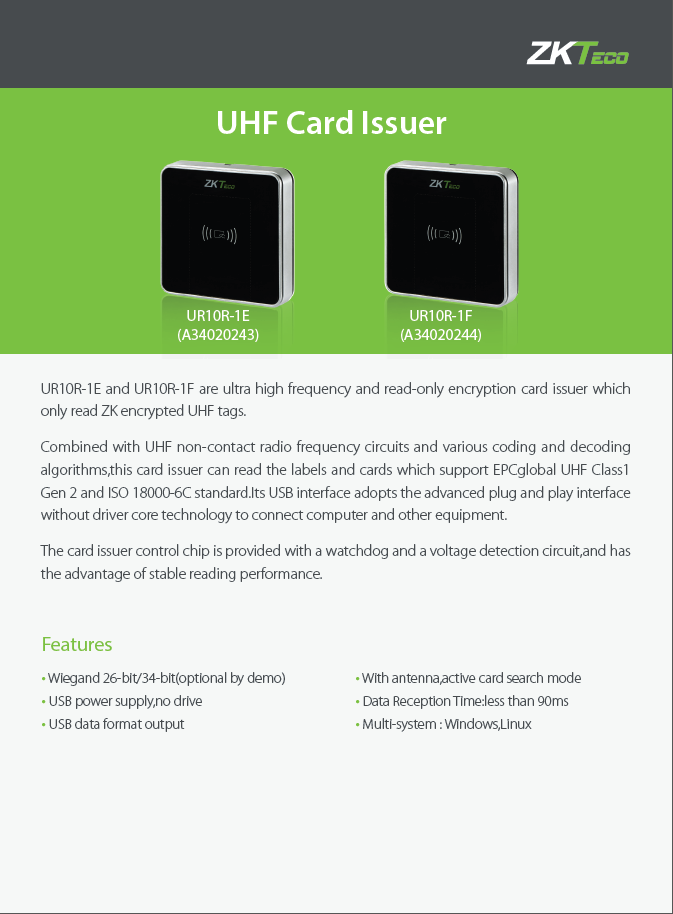 ZKTeco

UHF Card Issuer

ZKTeco

ZKTeco

UR10R-1E
(A34020243)

UR10R-1F
(A34020244)

UR10R-1E and UR10R-1F are ultra high frequency and read-only encryption card issuer which only read ZK encrypted UHF tags.

Combined with UHF non-contact radio frequency circuits and various coding and decoding algorithms,this card issuer can read the labels and cards which support EPCglobal UHF Class1 Gen 2 and ISO 18000-6C standard.Its USB interface adopts the advanced plug and play interface without driver core technology to connect computer and other equipment.

The card issuer control chip is provided with a watchdog and a voltage detection circuit,and has the advantage of stable reading performance.

Features

• Wiegand 26-bit/34-bit(optional by demo)
• USB power supply,no drive
• USB data format output

• With antenna,active card search mode
• Data Reception Time:less than 90ms
• Multi-system : Windows,Linux