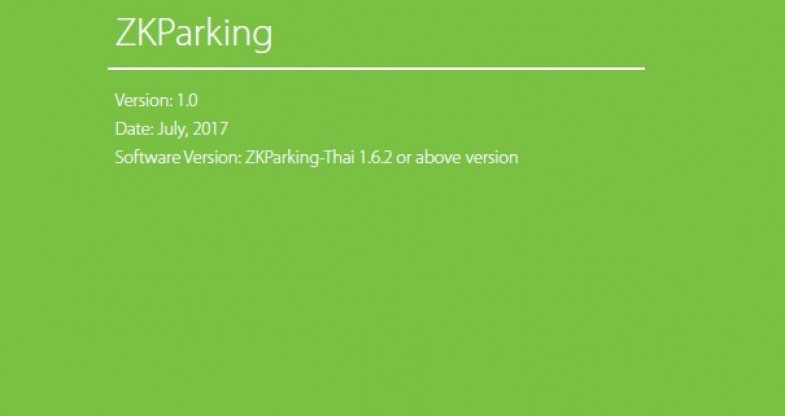 ZKParking

Version: 1.0
Date: July, 2017
Software Version: ZKParking-Thai 1.6.2 or above version