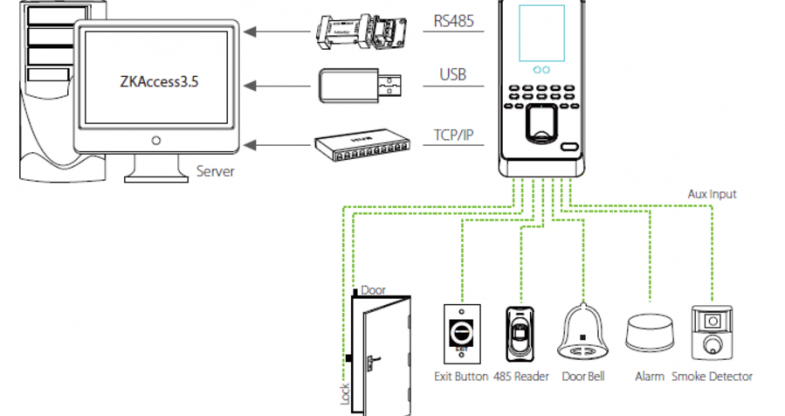 ZKAccess3.5

Server

RS485

USB

TCP/IP

Aux Input

Door

Lock

EXIT

Exit Button

485 Reader

Door Bell

Alarm

Smoke Detector