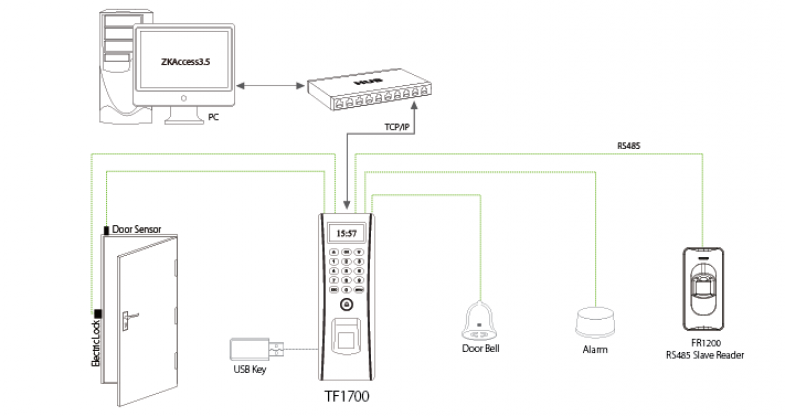 ZKAccess3.5

PC

HUB

TCP/IP

RS485

Door Sensor

Electric Lock

15:57

USB Key

TF1700

Door Bell

Alarm

FR1200
RS485 Slave Reader